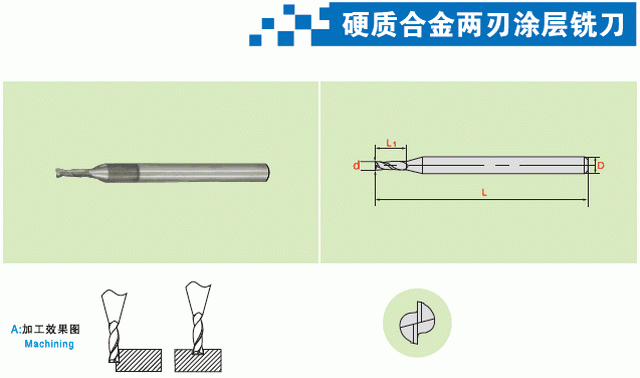 硬质合金两刃涂层铣刀

$L_1$

d

D

L

A:加工效果图
Machining